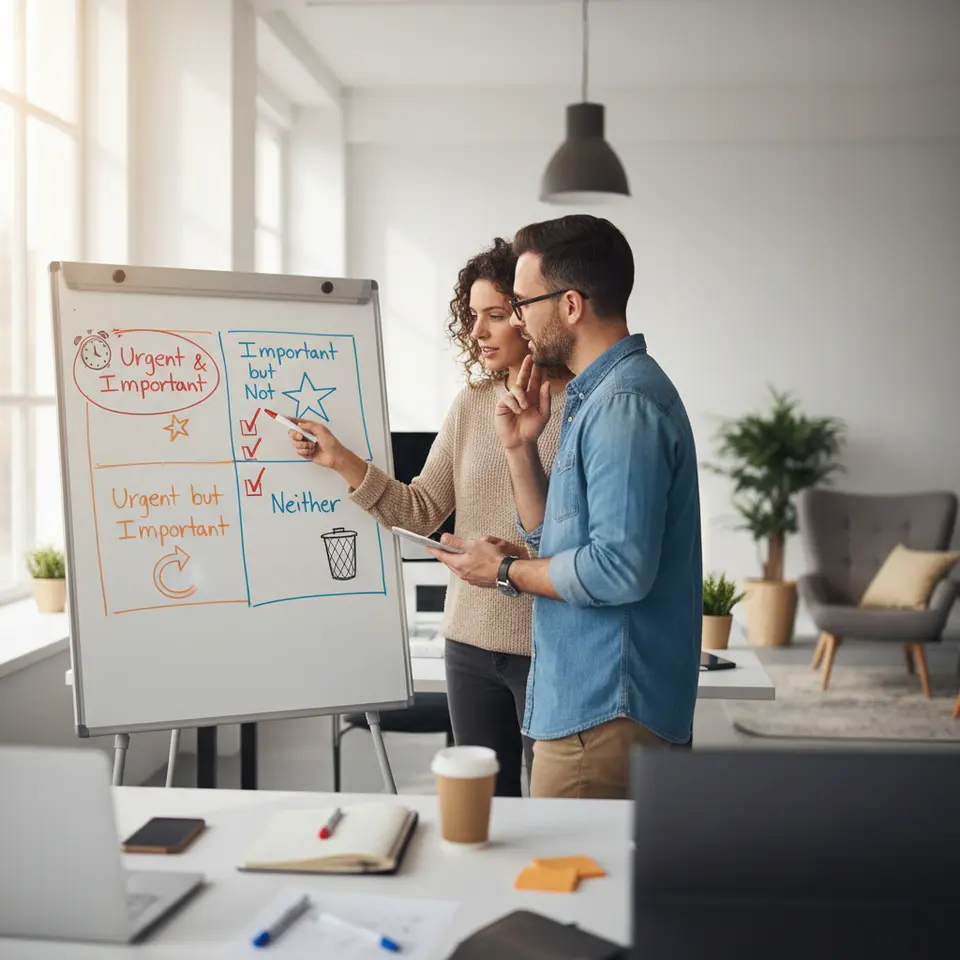 Urgent & Important

Important but Not

Urgent but Important

Neither